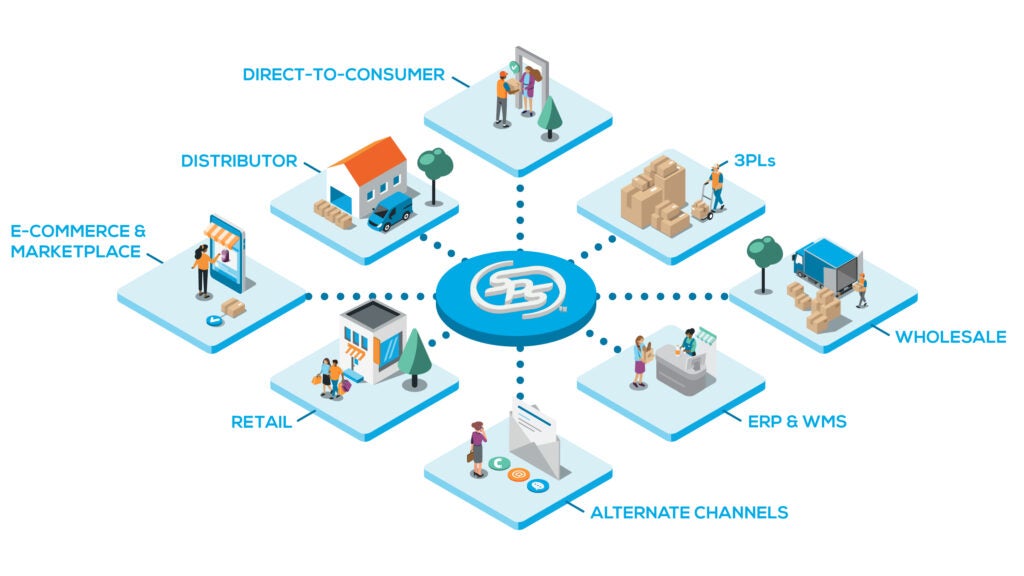 DIRECT-TO-CONSUMER

DISTRIBUTOR

3PLs

E-COMMERCE & MARKETPLACE

SPS

WHOLESALE

RETAIL

ERP & WMS

ALTERNATE CHANNELS