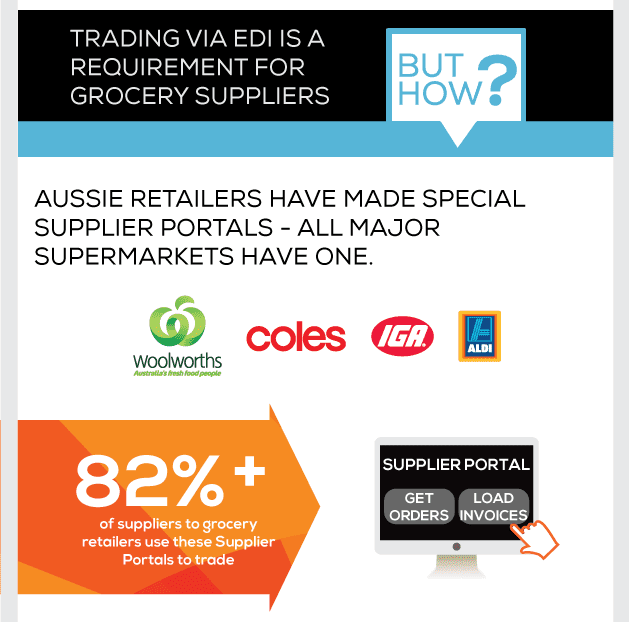 TRADING VIA EDI IS A REQUIREMENT FOR GROCERY SUPPLIERS

BUT HOW?

AUSSIE RETAILERS HAVE MADE SPECIAL SUPPLIER PORTALS - ALL MAJOR SUPERMARKETS HAVE ONE.

Woolworths
Australia's fresh food people

coles

IGA

ALDI

82%+
of suppliers to grocery retailers use these Supplier Portals to trade

SUPPLIER PORTAL

GET ORDERS

LOAD INVOICES