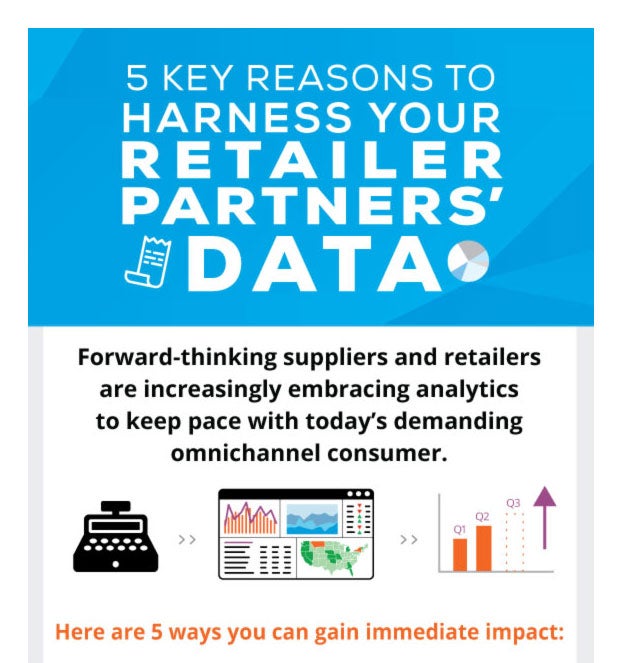 5 KEY REASONS TO HARNESS YOUR RETAILER PARTNERS' DATA

Forward-thinking suppliers and retailers are increasingly embracing analytics to keep pace with today's demanding omnichannel consumer.

>>

>>

Q1 Q2 Q3

Here are 5 ways you can gain immediate impact: