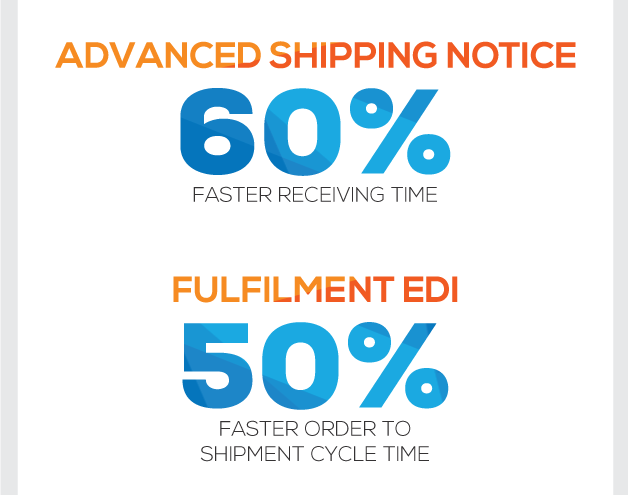 ADVANCED SHIPPING NOTICE

60%

FASTER RECEIVING TIME

FULFILMENT EDI

50%

FASTER ORDER TO SHIPMENT CYCLE TIME